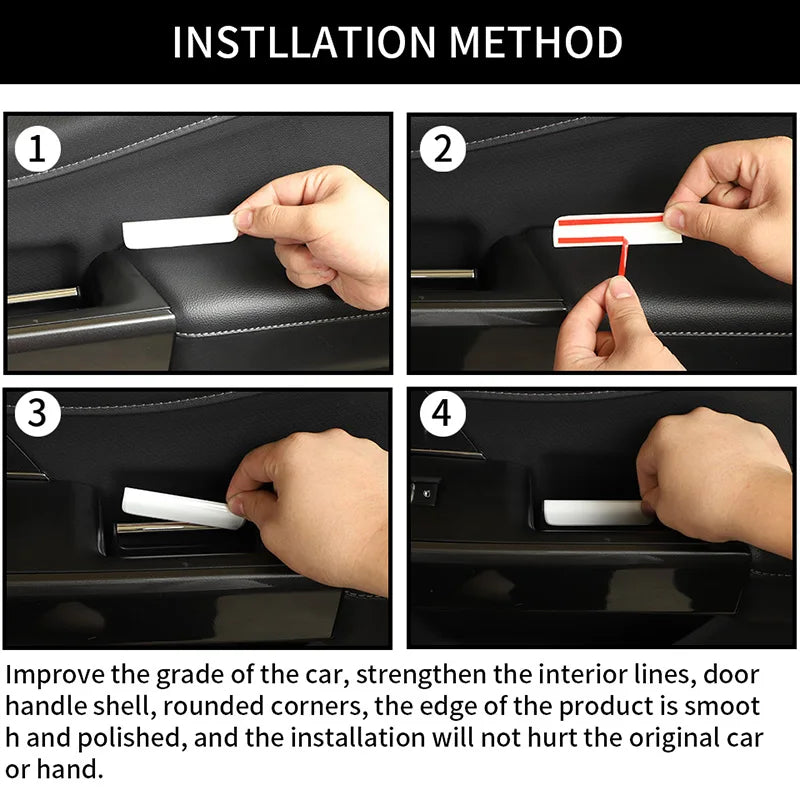 INSTLLATION METHOD

1

2

3

4

Improve the grade of the car, strengthen the interior lines, door handle shell, rounded corners, the edge of the product is smoot h and polished, and the installation will not hurt the original car or hand.